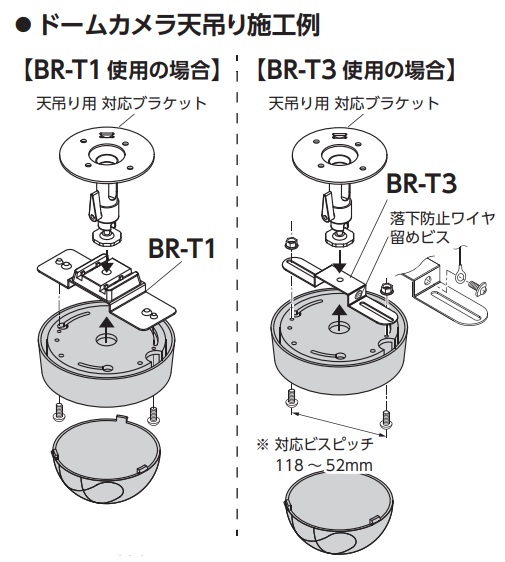 ● ドームカメラ天吊り施工例

【BR-T1 使用の場合】

天吊り用 対応ブラケット

BR-T1

【BR-T3 使用の場合】

天吊り用 対応ブラケット

BR-T3

落下防止ワイヤ留めビス

※ 対応ビスピッチ 118 ～ 52mm